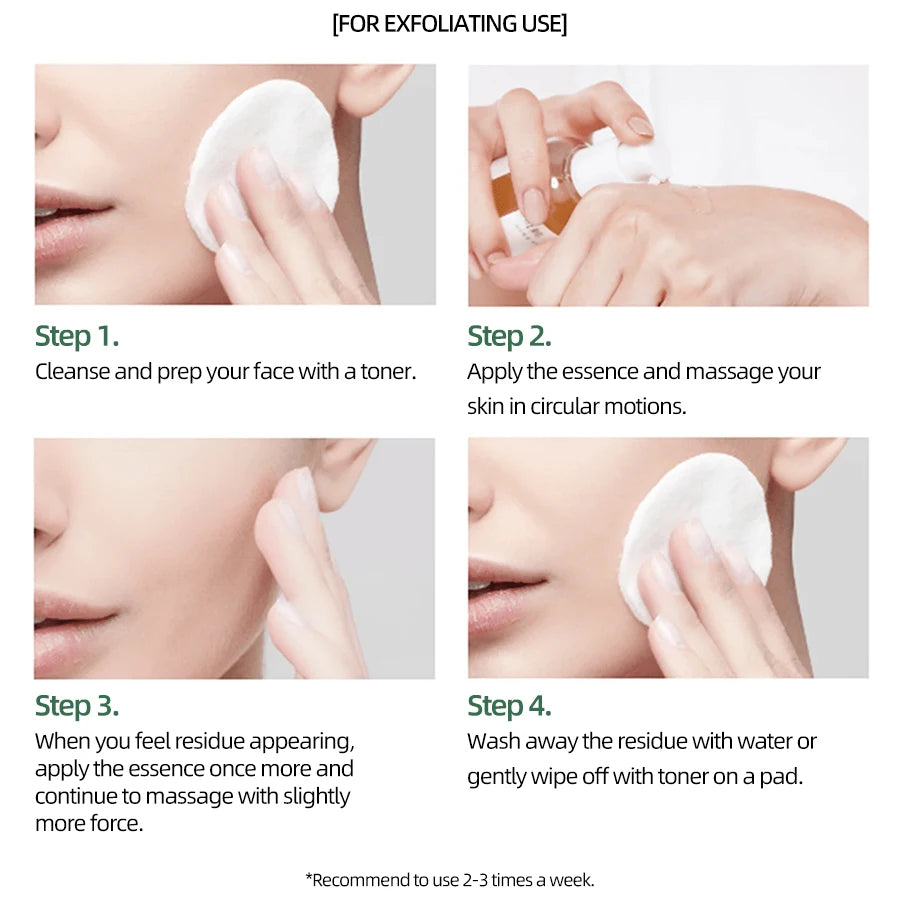 [FOR EXFOLIATING USE]

Step 1.
Cleanse and prep your face with a toner.

Step 2.
Apply the essence and massage your skin in circular motions.

Step 3.
When you feel residue appearing, apply the essence once more and continue to massage with slightly more force.

Step 4.
Wash away the residue with water or gently wipe off with toner on a pad.

*Recommend to use 2-3 times a week.